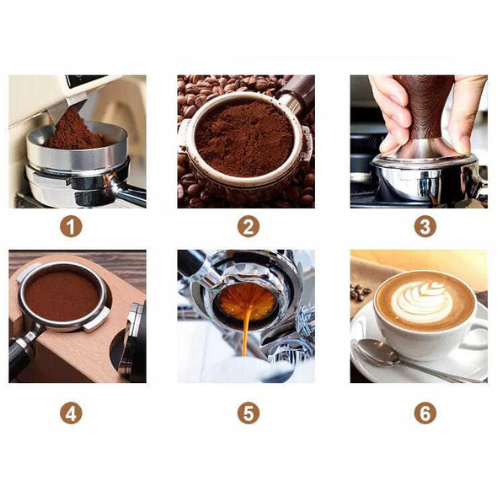 1

2

3

4

5

6